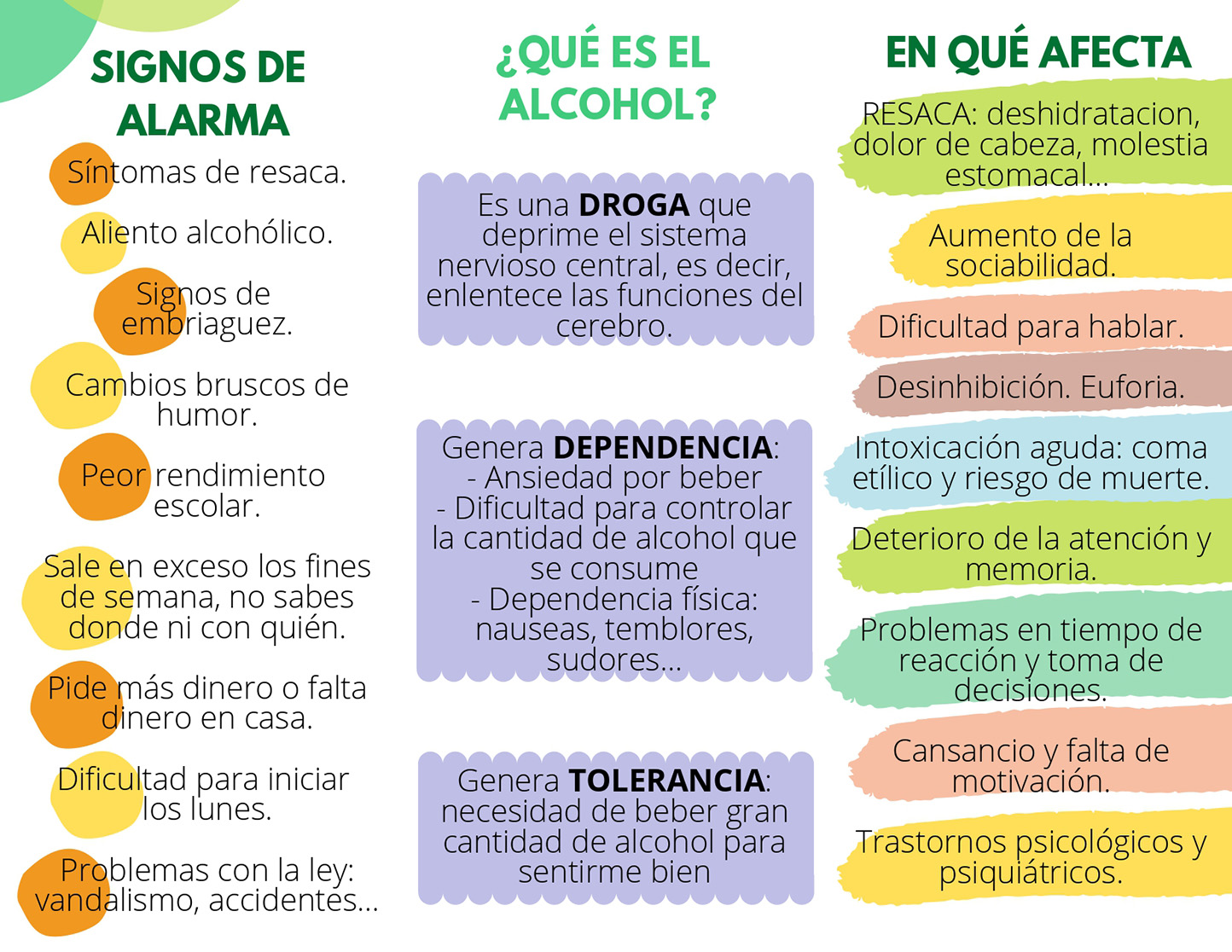 SIGNOS DE ALARMA

Síntomas de resaca.

Aliento alcohólico.

Signos de embriaguez.

Cambios bruscos de humor.

Peor rendimiento escolar.

Sale en exceso los fines de semana, no sabes donde ni con quién.

Pide más dinero o falta dinero en casa.

Dificultad para iniciar los lunes.

Problemas con la ley: vandalismo, accidentes...

¿QUÉ ES EL ALCOHOL?

Es una DROGA que deprime el sistema nervioso central, es decir, enlentece las funciones del cerebro.

Genera DEPENDENCIA:
- Ansiedad por beber
- Dificultad para controlar la cantidad de alcohol que se consume
- Dependencia física: nauseas, temblores, sudores...

Genera TOLERANCIA: necesidad de beber gran cantidad de alcohol para sentirme bien

EN QUÉ AFECTA

RESACA: deshidratacion, dolor de cabeza, molestia estomacal...

Aumento de la sociabilidad.

Dificultad para hablar.

Desinhibición. Euforia.

Intoxicación aguda: coma etílico y riesgo de muerte.

Deterioro de la atención y memoria.

Problemas en tiempo de reacción y toma de decisiones.

Cansancio y falta de motivación.

Trastornos psicológicos y psiquiátricos.